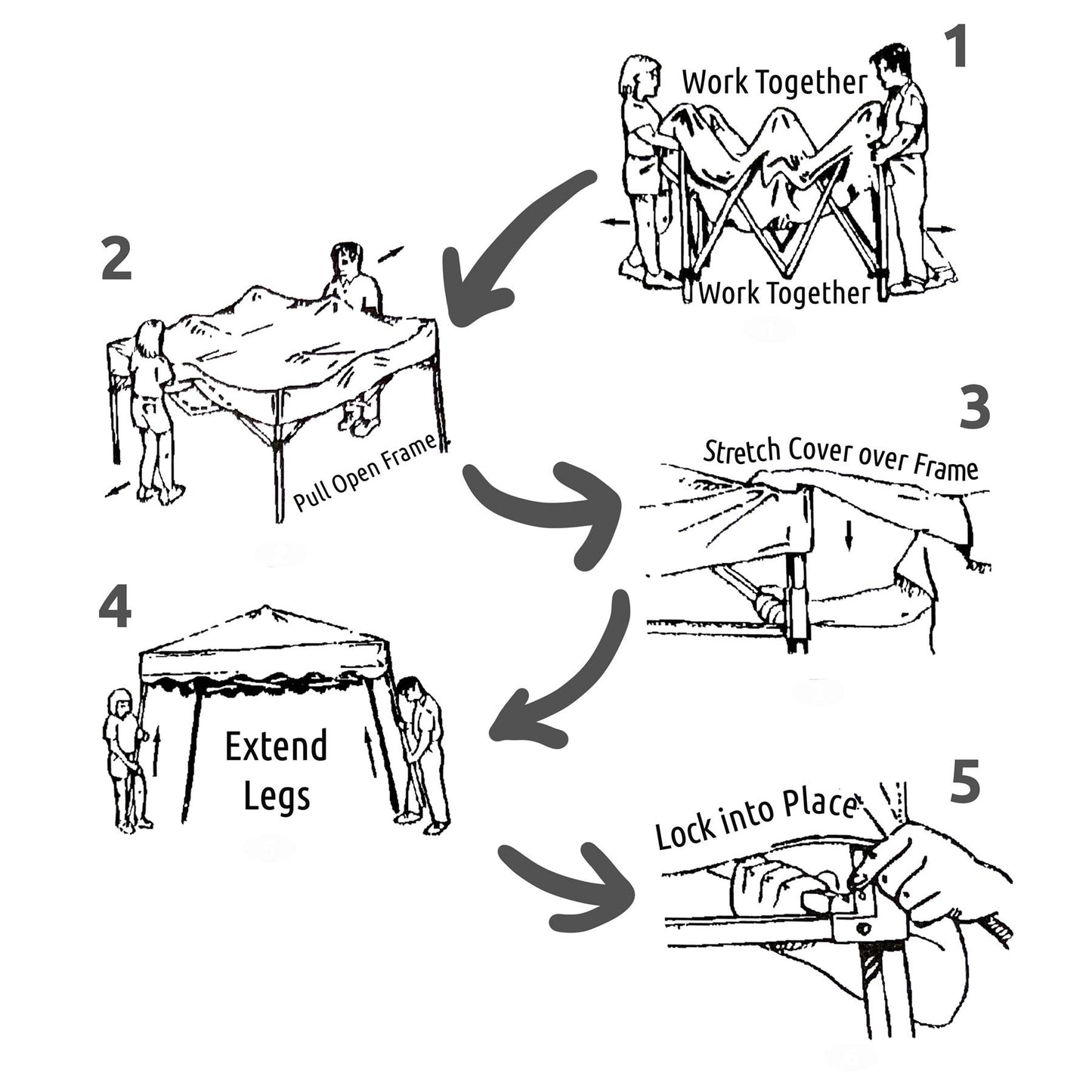 1

Work Together

Work Together

2

Pull Open Frame

3

Stretch Cover over Frame

4

Extend Legs

5

Lock into Place