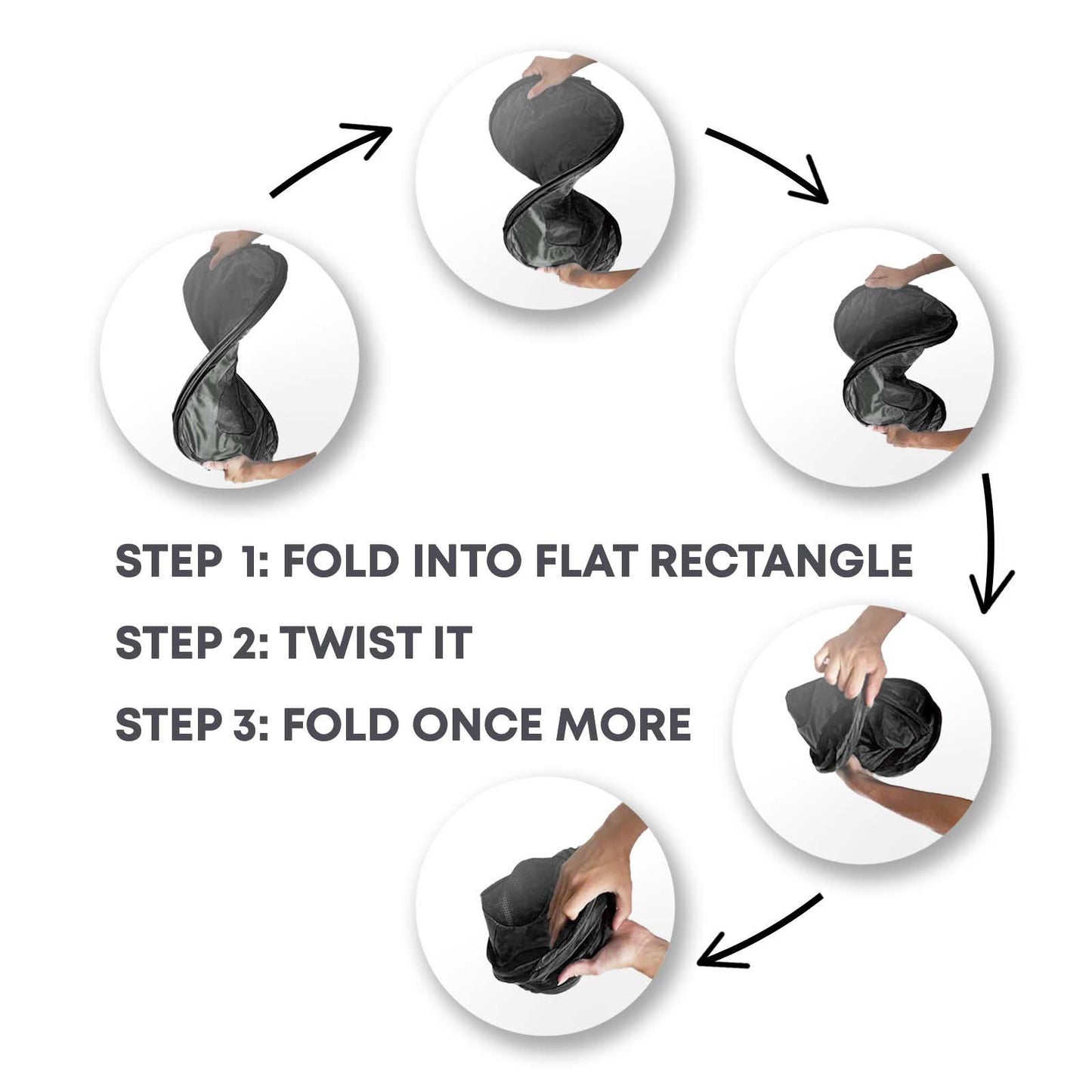 STEP 1: FOLD INTO FLAT RECTANGLE

STEP 2: TWIST IT

STEP 3: FOLD ONCE MORE